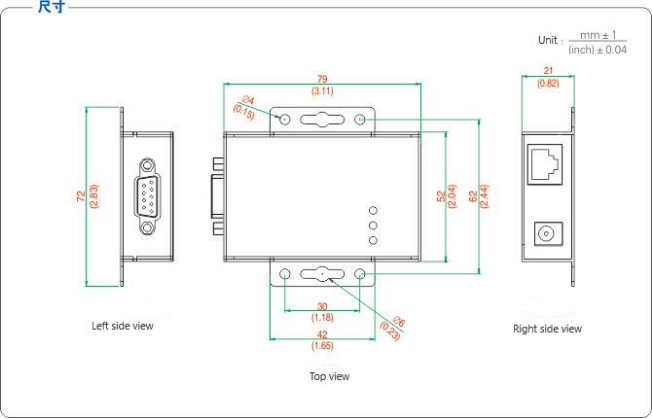 尺寸

Unit : $\frac{mm \pm 1}{(inch) \pm 0.04}$

72
(2.83)

Left side view

79
(3.11)

∅4
(0.15)

52
(2.04)

62
(2.44)

30
(1.18)

∅6
(0.23)

42
(1.65)

Top view

21
(0.82)

Right side view