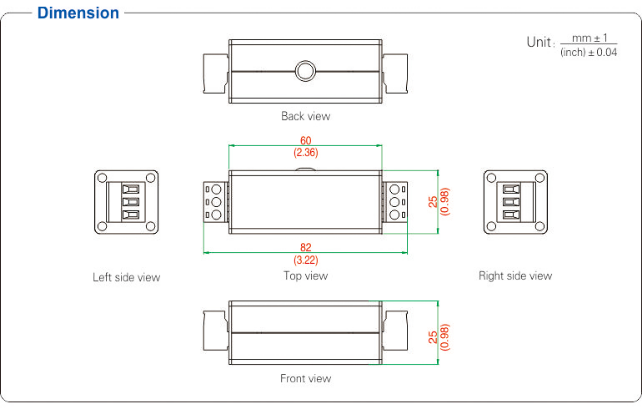 Dimension

Unit : $\frac{\text{mm} \pm 1}{\text{(inch)} \pm 0.04}$

Back view

60
(2.36)

25
(0.98)

82
(3.22)

Left side view

Top view

Right side view

25
(0.98)

Front view